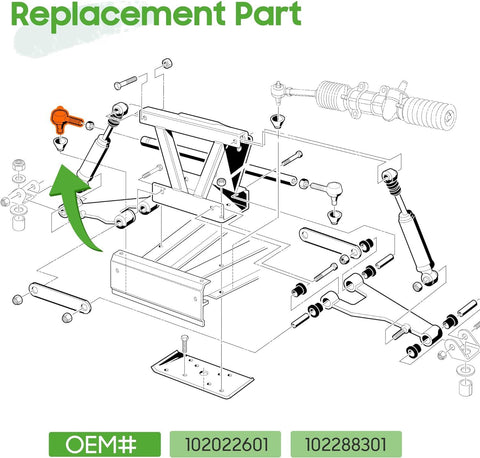 Replacement Part

OEM# 102022601 102288301