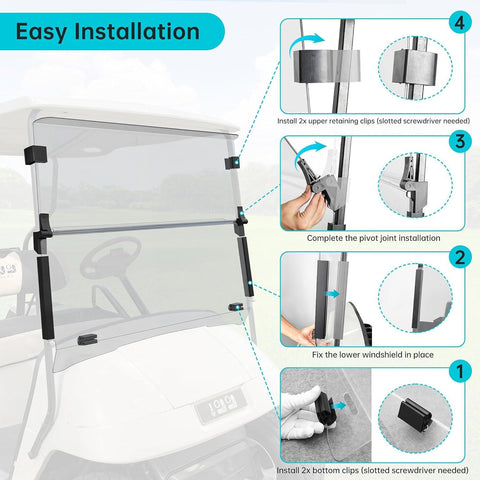 Easy Installation

4

Install 2x upper retaining clips (slotted screwdriver needed)

3

Complete the pivot joint installation

2

Fix the lower windshield in place

1

Install 2x bottom clips (slotted screwdriver needed)