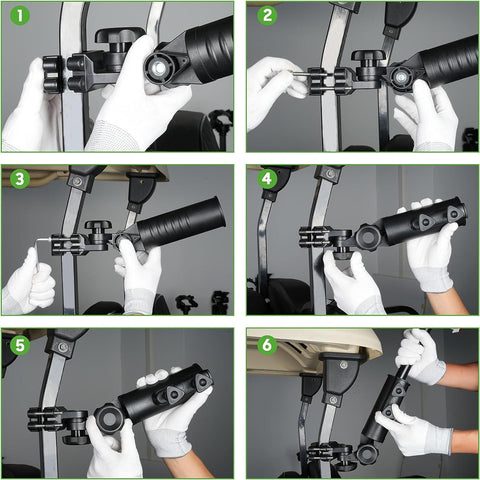 1

2

3

4

5

6