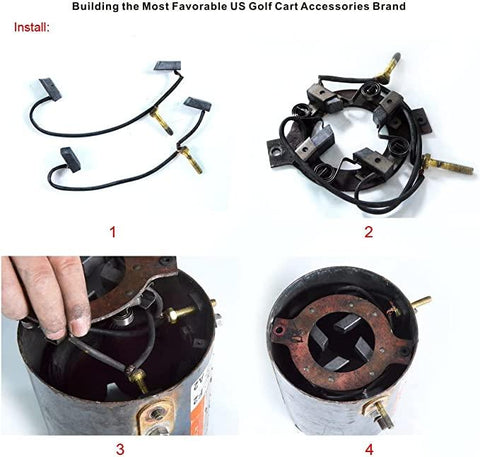 Building the Most Favorable US Golf Cart Accessories Brand

Install:

1

2

3

4