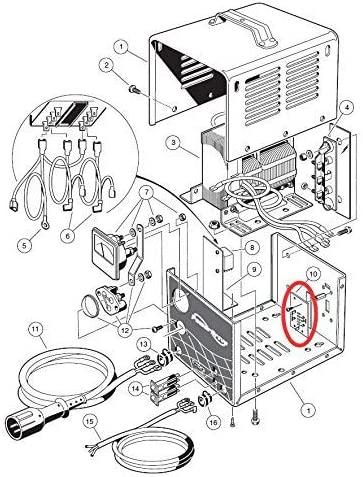 1
2
3
4
5
6
7
8
9
10
11
12
13
14
15
16
1