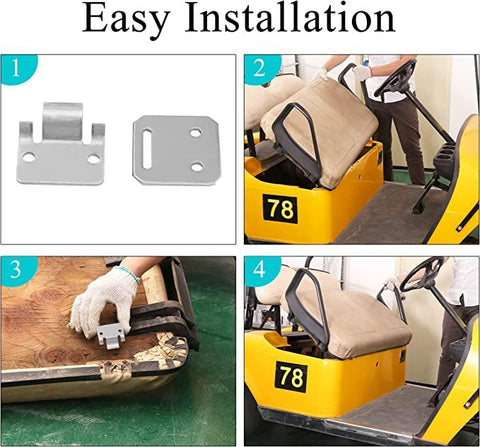 Easy Installation

1

2

78

3

4

78