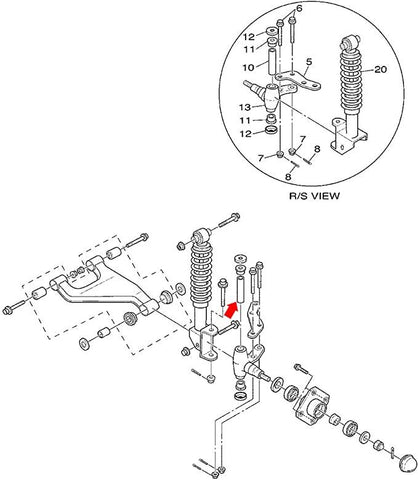 6
12
11
10
5
20
13
11
12
7
8
7
8
R/S VIEW